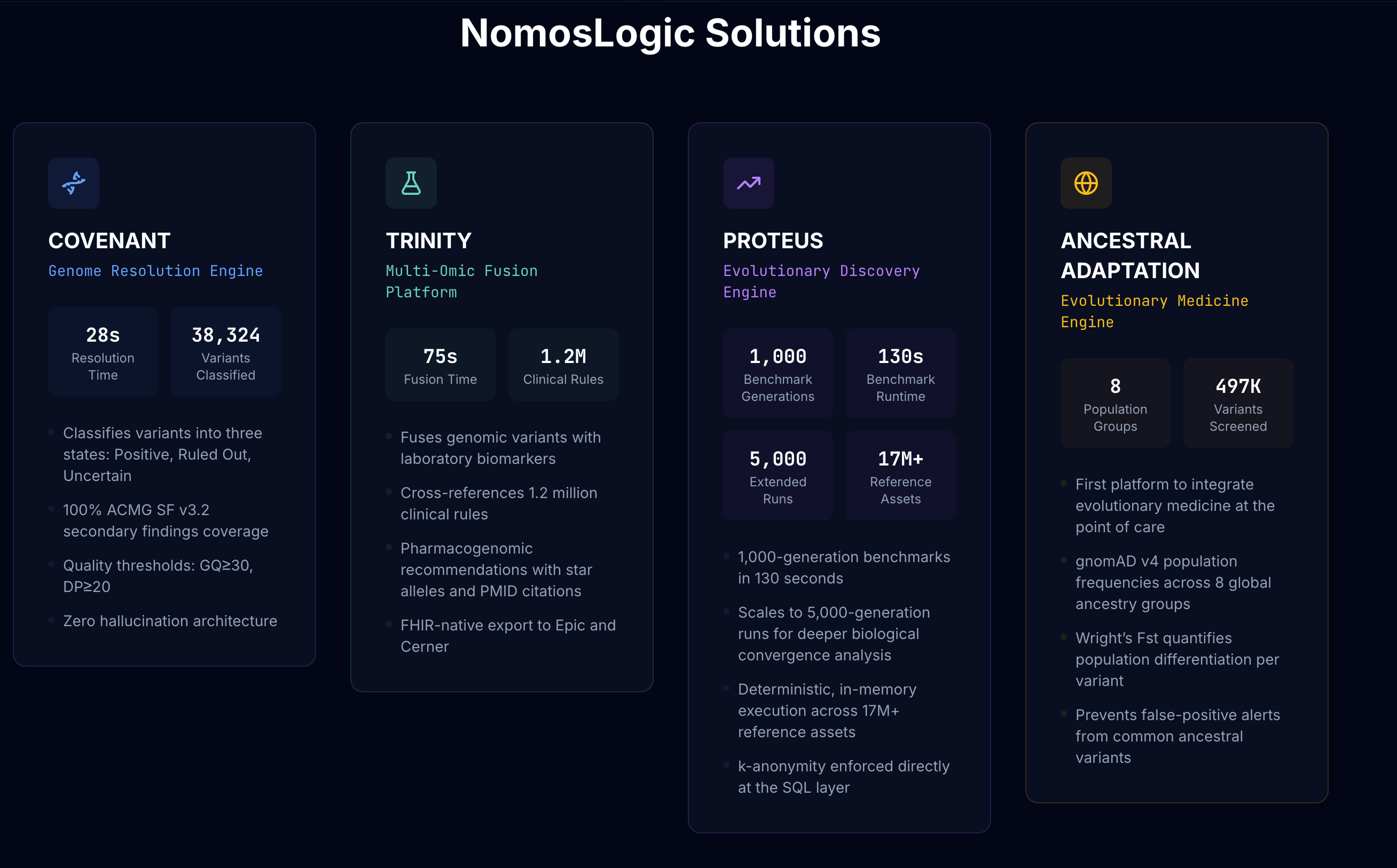 NomosLogic Solutions

COVENANT
Genome Resolution Engine

28s
Resolution Time

38,324
Variants Classified

• Classifies variants into three states: Positive, Ruled Out, Uncertain
• 100% ACMG SF v3.2 secondary findings coverage
• Quality thresholds: GQ≥30, DP≥20
• Zero hallucination architecture

TRINITY
Multi-Omic Fusion Platform

75s
Fusion Time

1.2M
Clinical Rules

• Fuses genomic variants with laboratory biomarkers
• Cross-references 1.2 million clinical rules
• Pharmacogenomic recommendations with star alleles and PMID citations
• FHIR-native export to Epic and Cerner

PROTEUS
Evolutionary Discovery Engine

1,000
Benchmark Generations

130s
Benchmark Runtime

5,000
Extended Runs

17M+
Reference Assets

• 1,000-generation benchmarks in 130 seconds
• Scales to 5,000-generation runs for deeper biological convergence analysis
• Deterministic, in-memory execution across 17M+ reference assets
• k-anonymity enforced directly at the SQL layer

ANCESTRAL ADAPTATION
Evolutionary Medicine Engine

8
Population Groups

497K
Variants Screened

• First platform to integrate evolutionary medicine at the point of care
• gnomAD v4 population frequencies across 8 global ancestry groups
• Wright's Fst quantifies population differentiation per variant
• Prevents false-positive alerts from common ancestral variants